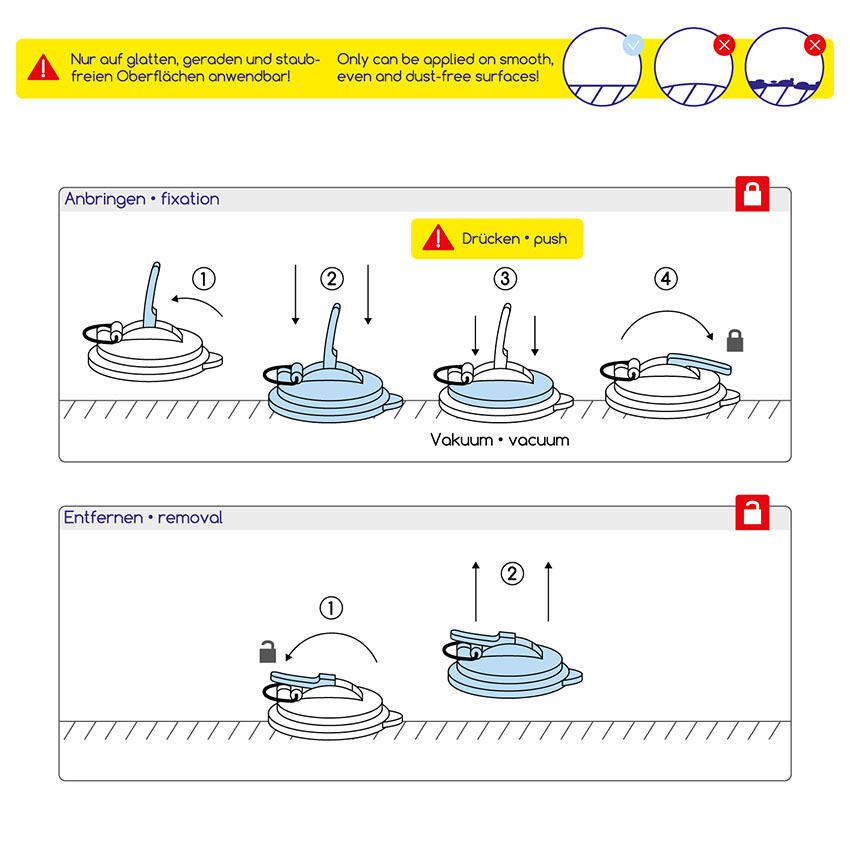 Nur auf glatten, geraden und staubfreien Oberflächen anwendbar!

Only can be applied on smooth, even and dust-free surfaces!

Anbringen • fixation

Drücken • push

①

②

③

④

Vakuum • vacuum

Entfernen • removal

①

②