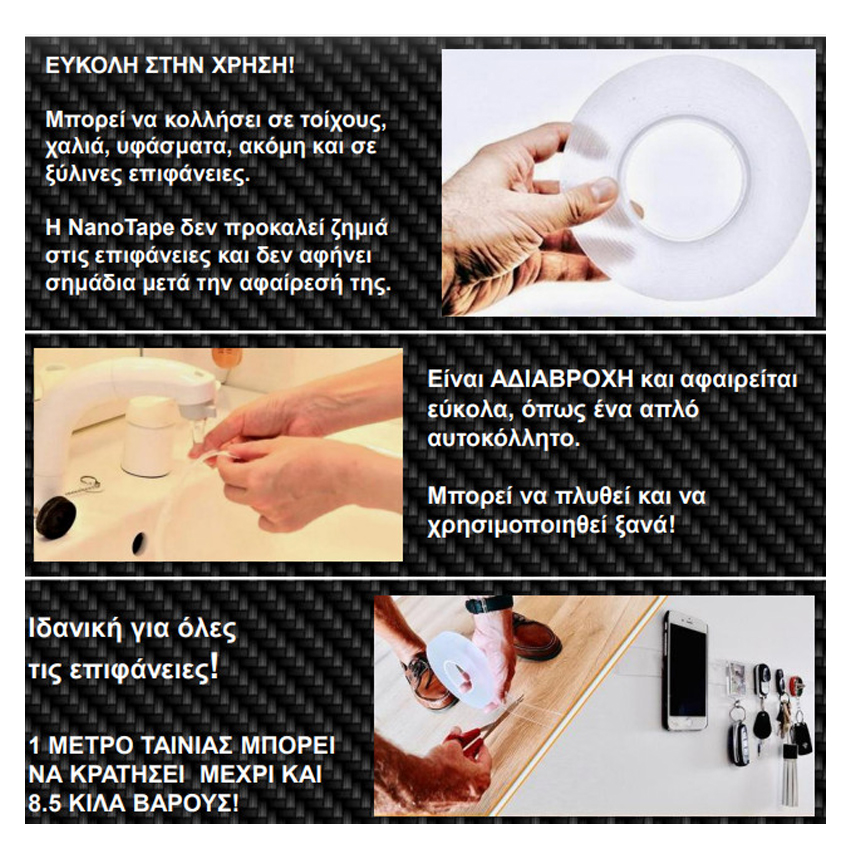 ΕΥΚΟΛΗ ΣΤΗΝ ΧΡΗΣΗ!

Μπορεί να κολλήσει σε τοίχους, χαλιά, υφάσματα, ακόμη και σε ξύλινες επιφάνειες.

Η NanoTape δεν προκαλεί ζημιά στις επιφάνειες και δεν αφήνει σημάδια μετά την αφαίρεσή της.

Είναι ΑΔΙΑΒΡΟΧΗ και αφαιρείται εύκολα, όπως ένα απλό αυτοκόλλητο.

Μπορεί να πλυθεί και να χρησιμοποιηθεί ξανά!

Ιδανική για όλες τις επιφάνειες!

1 ΜΕΤΡΟ ΤΑΙΝΙΑΣ ΜΠΟΡΕΙ ΝΑ ΚΡΑΤΗΣΕΙ ΜΕΧΡΙ ΚΑΙ 8.5 ΚΙΛΑ ΒΑΡΟΥΣ!