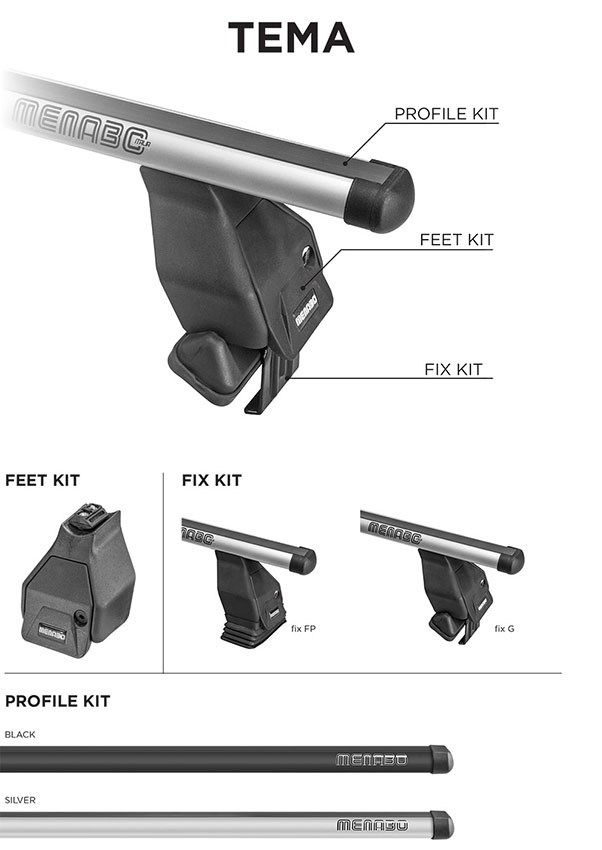 TEMA

MENABO ITALIA

PROFILE KIT

FEET KIT

MENABO

FIX KIT

FEET KIT

MENABO

FIX KIT

MENABO

fix FP

MENABO

fix G

PROFILE KIT

BLACK

MENABO

SILVER

MENABO