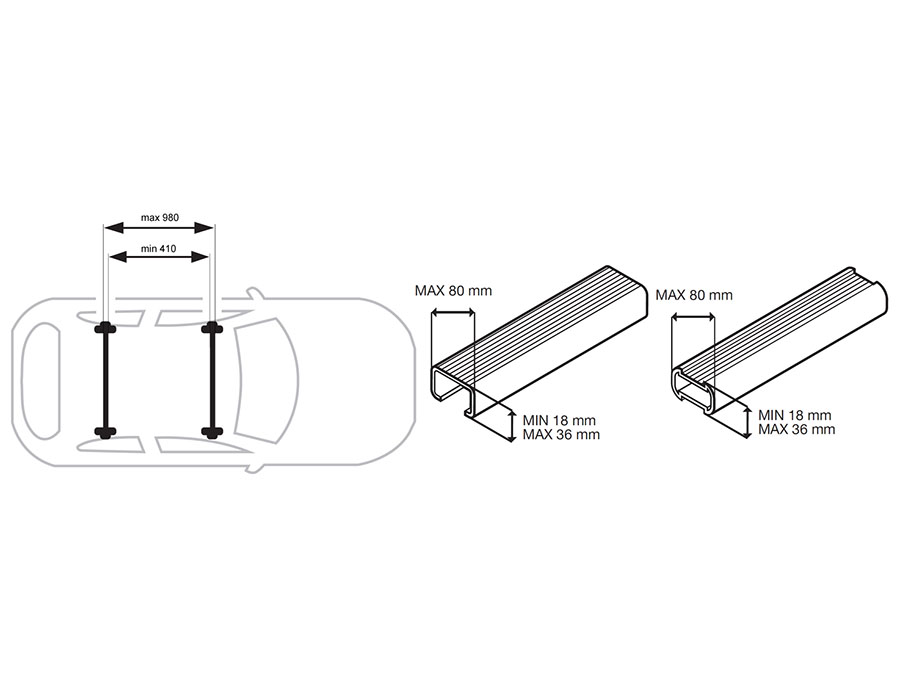 max 980

min 410

MAX 80 mm

MIN 18 mm
MAX 36 mm

MAX 80 mm

MIN 18 mm
MAX 36 mm