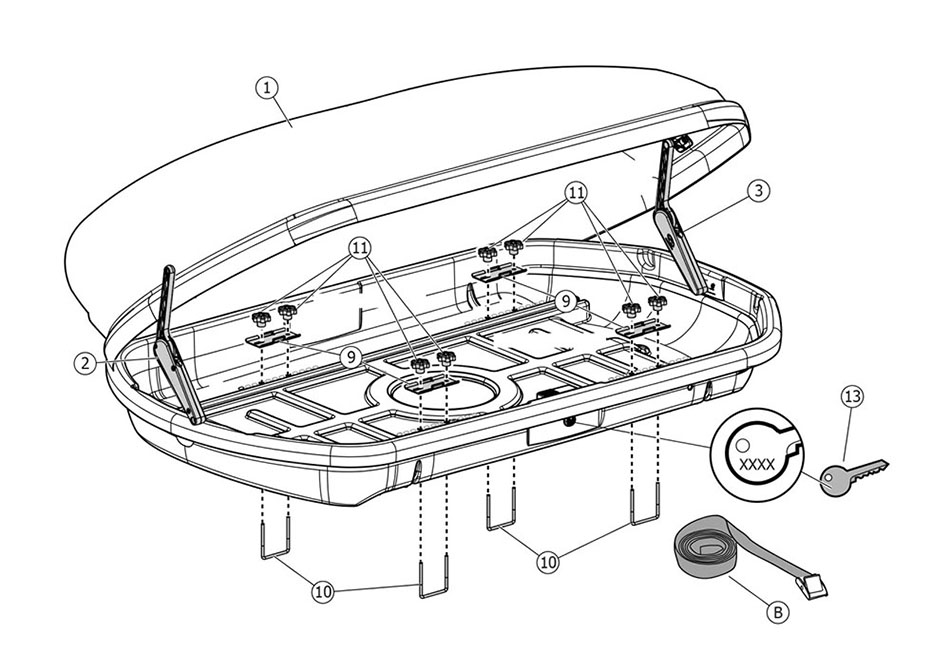 1
11
3
11
9
9
2
9
13
XXXX
10
10
B