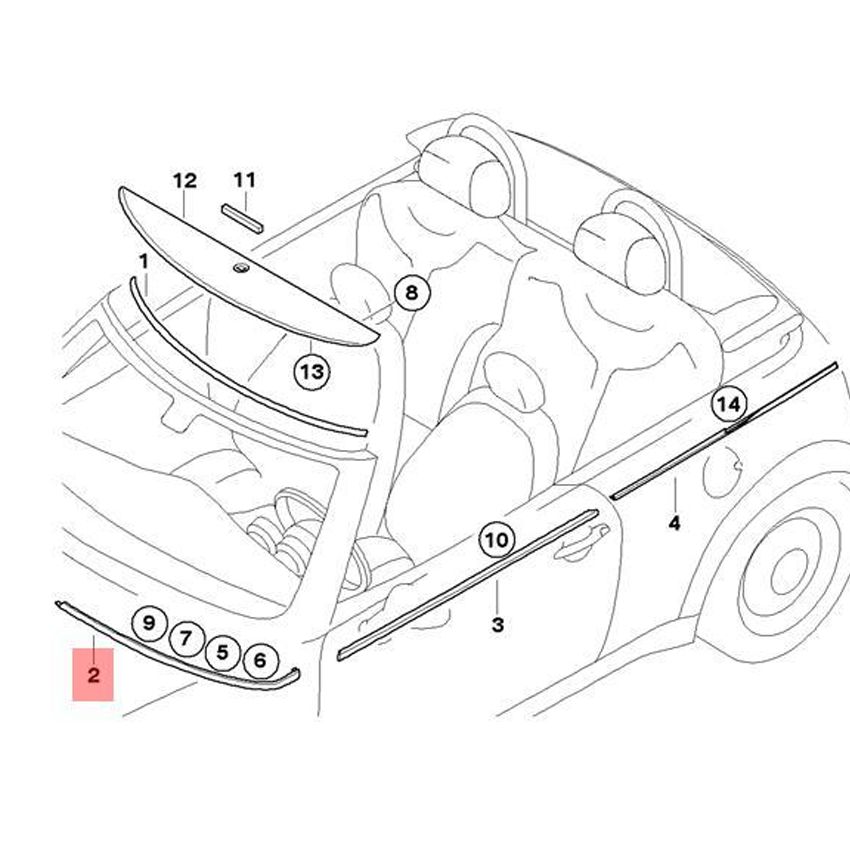 12
11
1
8
13
14
4
10
3
9
7
5
6
2