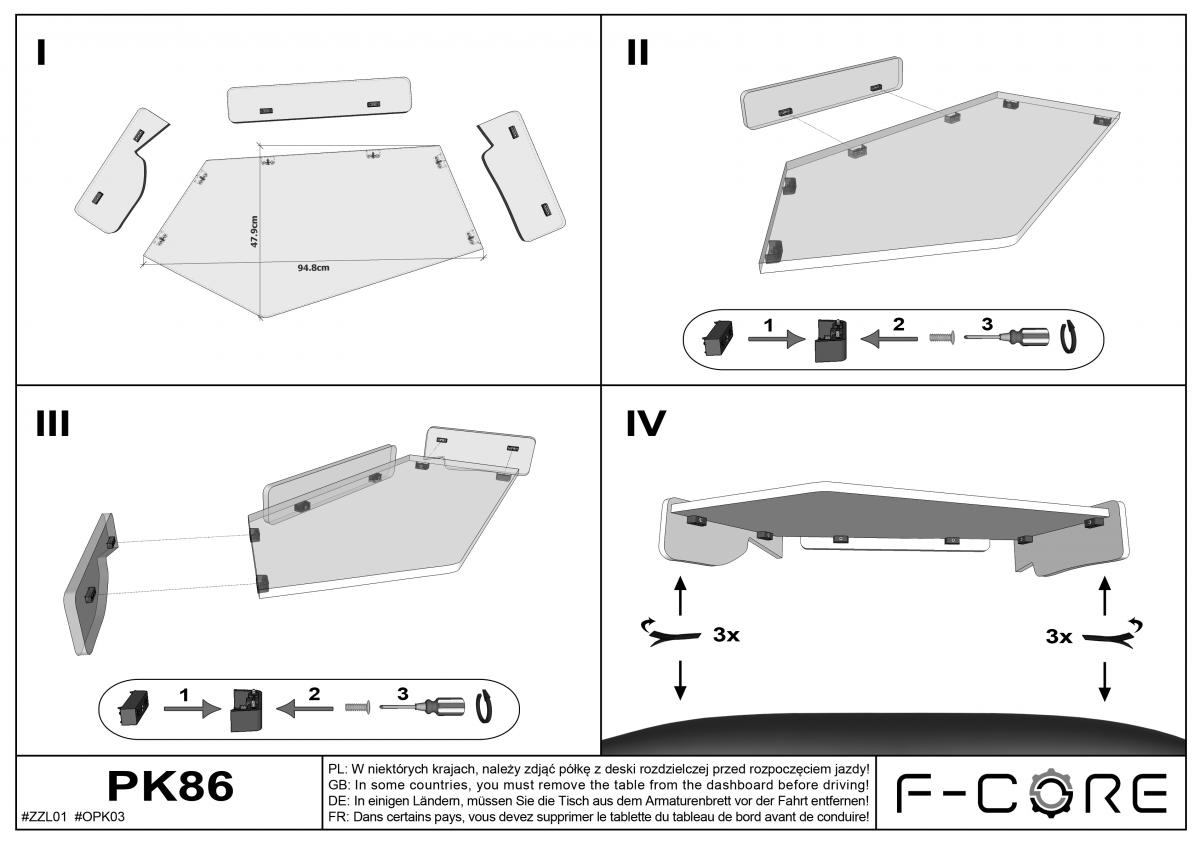 I

47.9cm

94.8cm

II

1

2

3

III

1

2

3

IV

3x

3x

PK86

#ZZL01 #OPK03

PL: W niektórych krajach, należy zdjąć półkę z deski rozdzielczej przed rozpoczęciem jazdy!
GB: In some countries, you must remove the table from the dashboard before driving!
DE: In einigen Ländern, müssen Sie die Tisch aus dem Armaturenbrett vor der Fahrt entfernen!
FR: Dans certains pays, vous devez supprimer le tablette du tableau de bord avant de conduire!

F-CORE