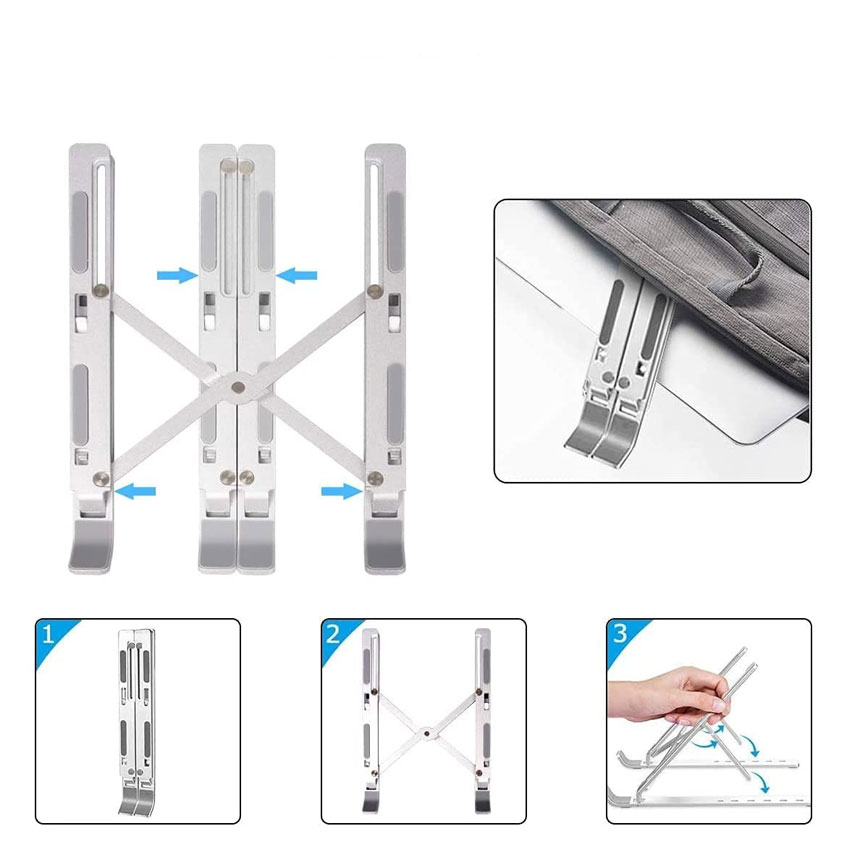 1

2

3