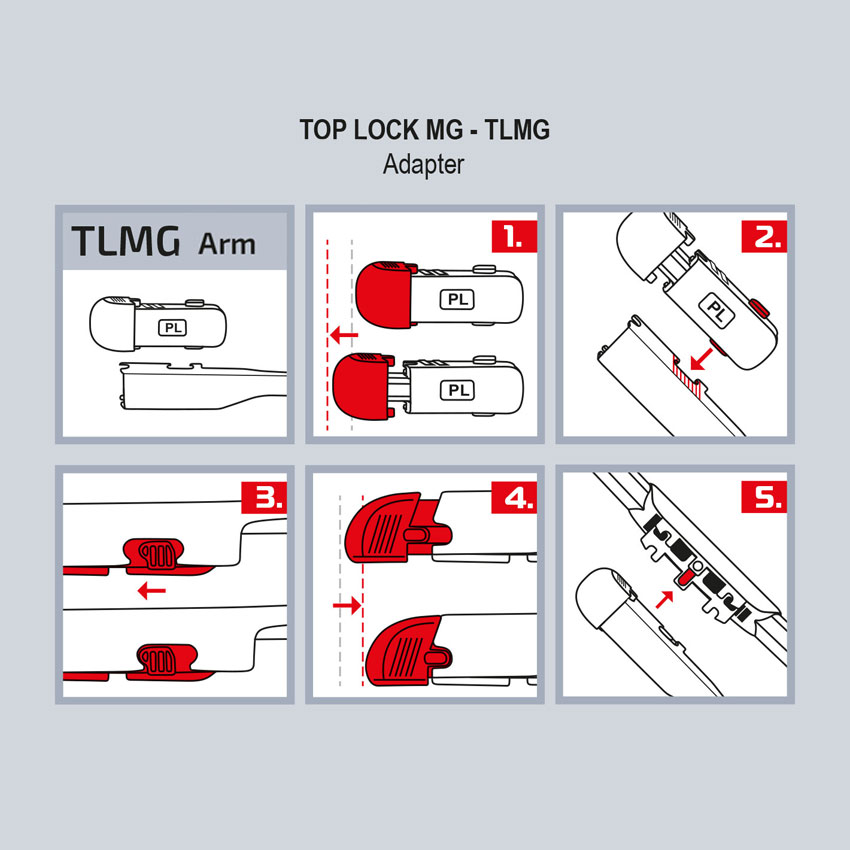 TOP LOCK MG - TLMG
Adapter

TLMG Arm

PL

1.

PL

PL

2.

PL

3.

4.

5.