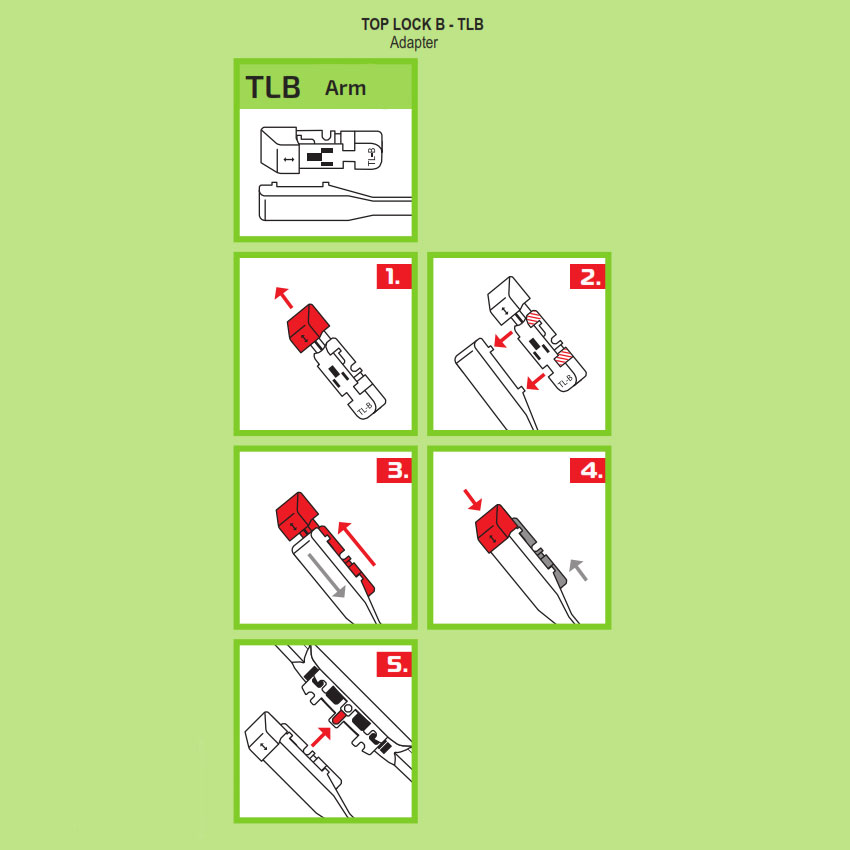 TOP LOCK B - TLB
Adapter

TLB Arm

TL-B

1.

TL-B

2.

TL-B

3.

4.

5.