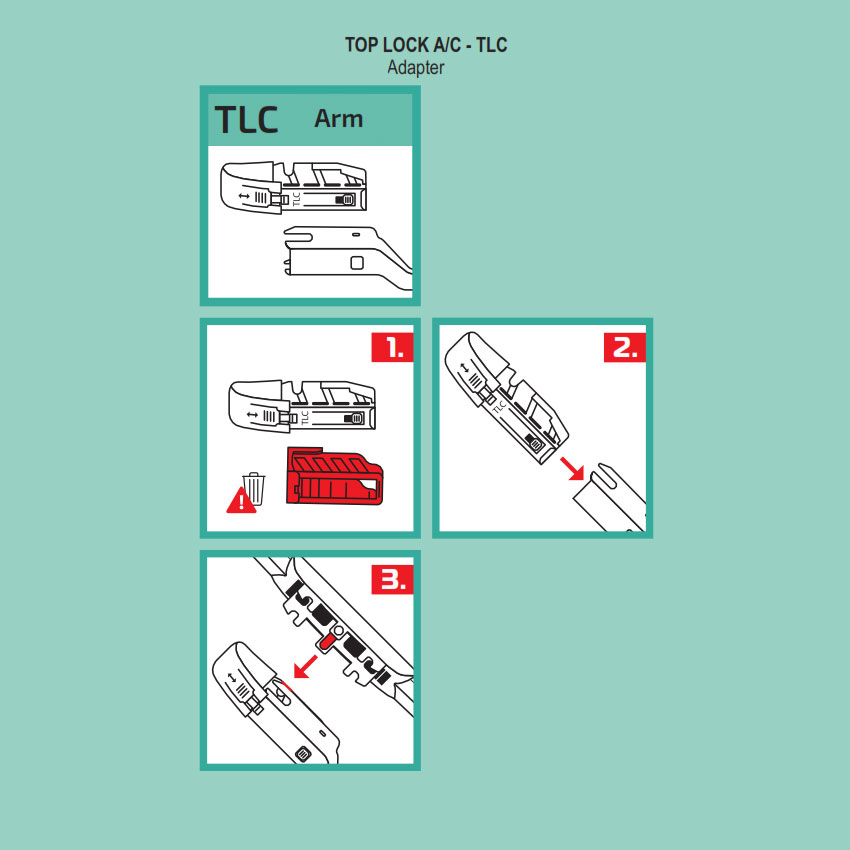 TOP LOCK A/C - TLC
Adapter

TLC Arm

TLC

1.

TLC

2.

TLC

3.