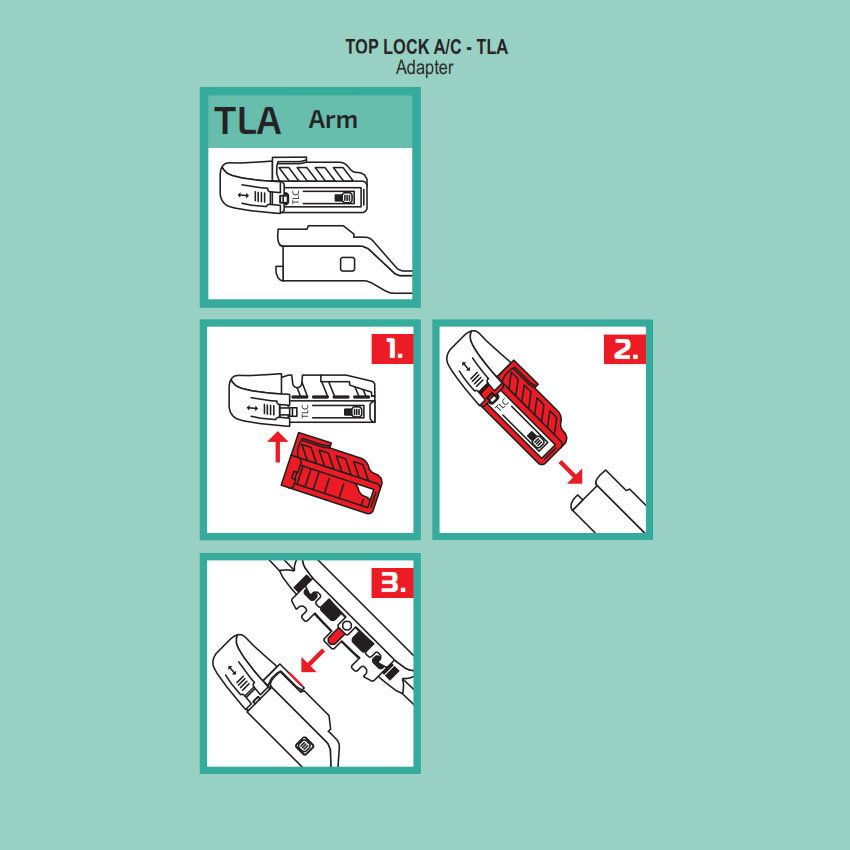 TOP LOCK A/C - TLA
Adapter

TLA Arm

TLC

1.

TLC

2.

TLC

3.