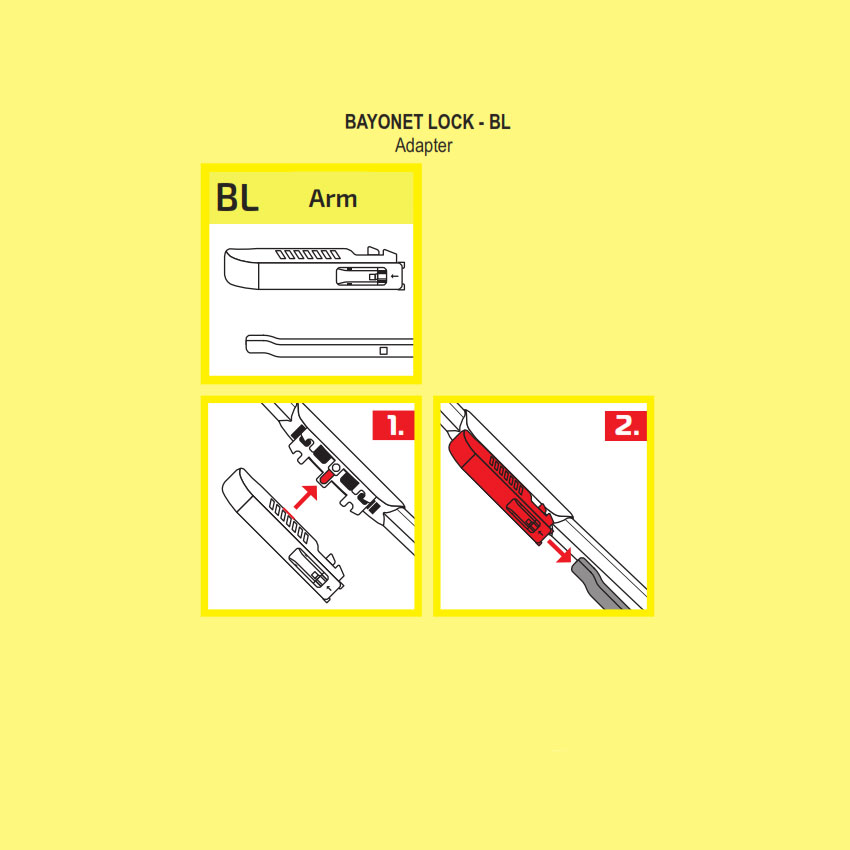 BAYONET LOCK - BL
Adapter

BL Arm

1.

2.