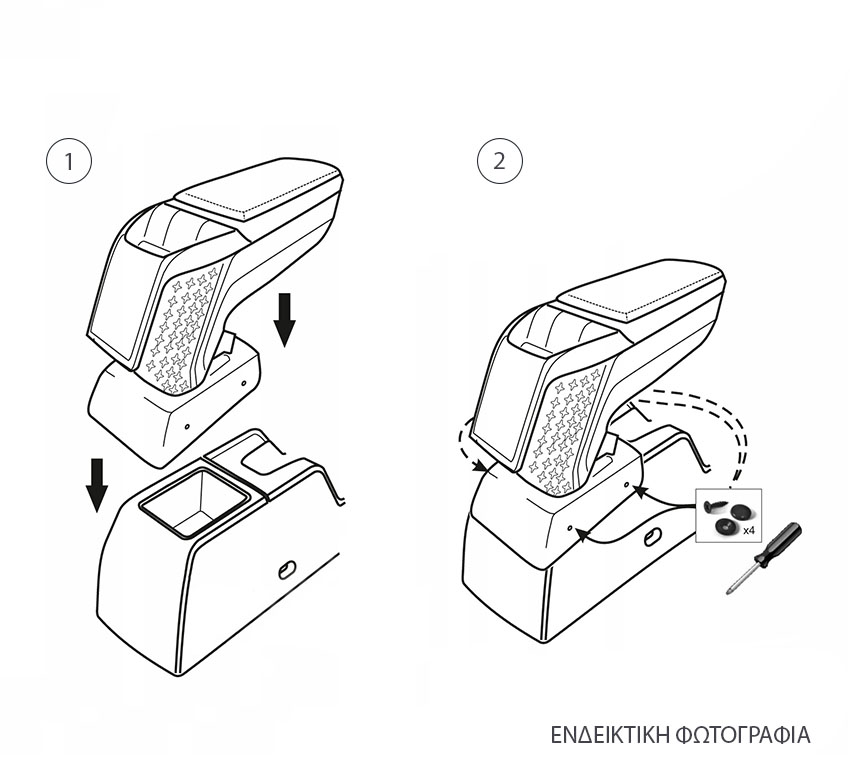 1

2

x4

ΕΝΔΕΙΚΤΙΚΗ ΦΩΤΟΓΡΑΦΙΑ