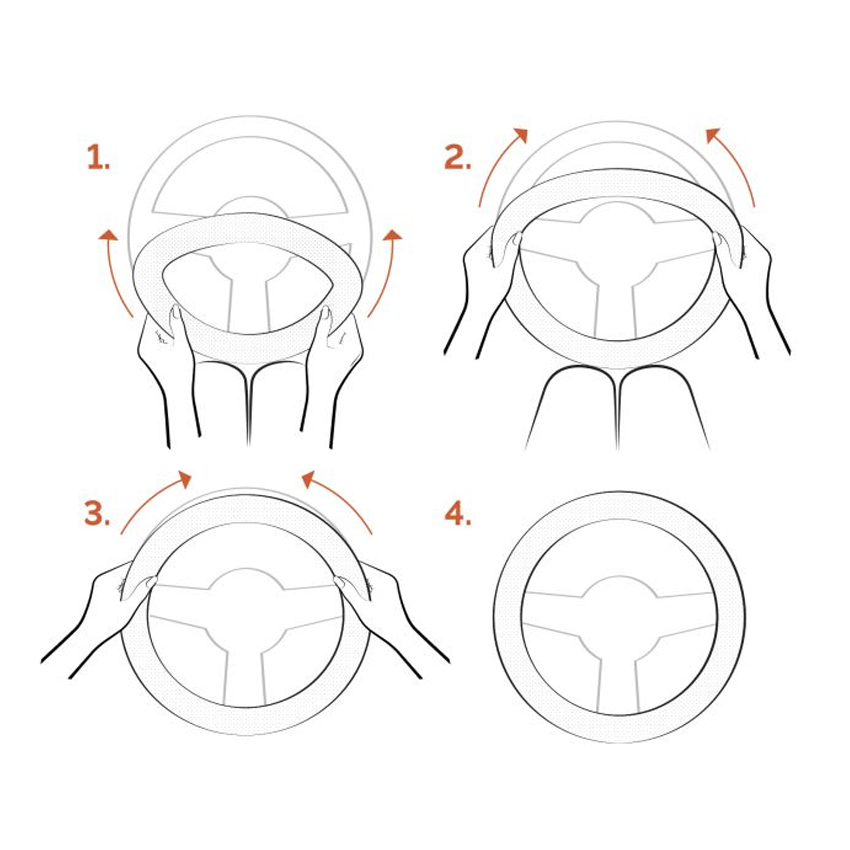 1.

2.

3.

4.