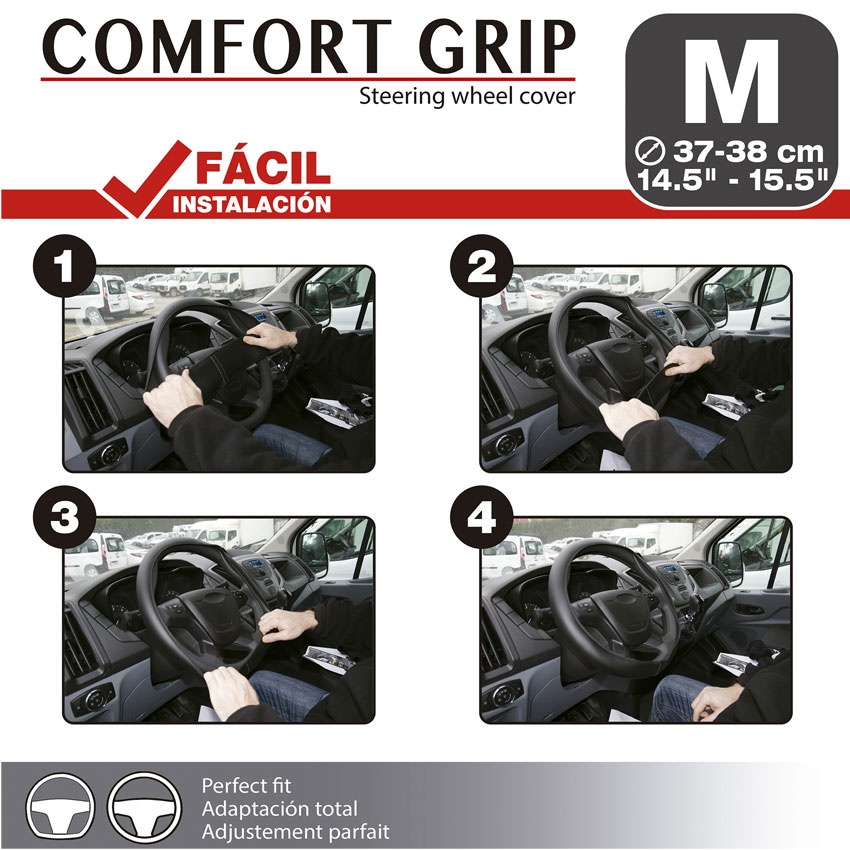 COMFORT GRIP
Steering wheel cover

M
⌀ 37-38 cm
14.5" - 15.5"

FÁCIL
INSTALACIÓN

1

2

3

4

Perfect fit
Adaptación total
Adjustement parfait