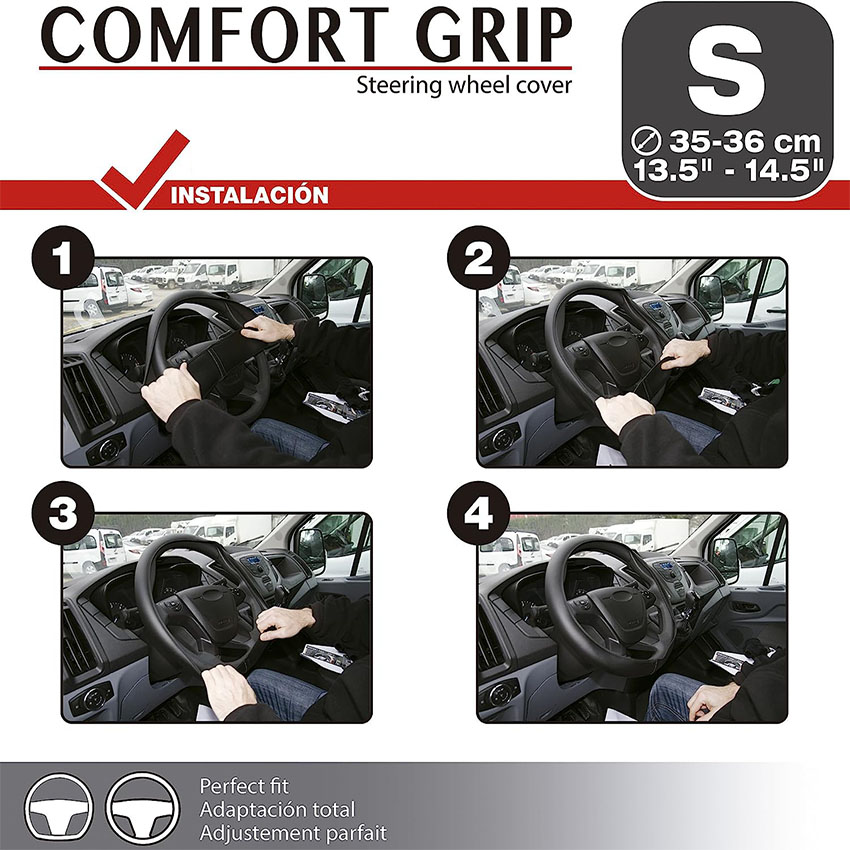 COMFORT GRIP
Steering wheel cover

S
⌀ 35-36 cm
13.5" - 14.5"

INSTALACIÓN

1

2

3

4

Perfect fit
Adaptación total
Adjustement parfait