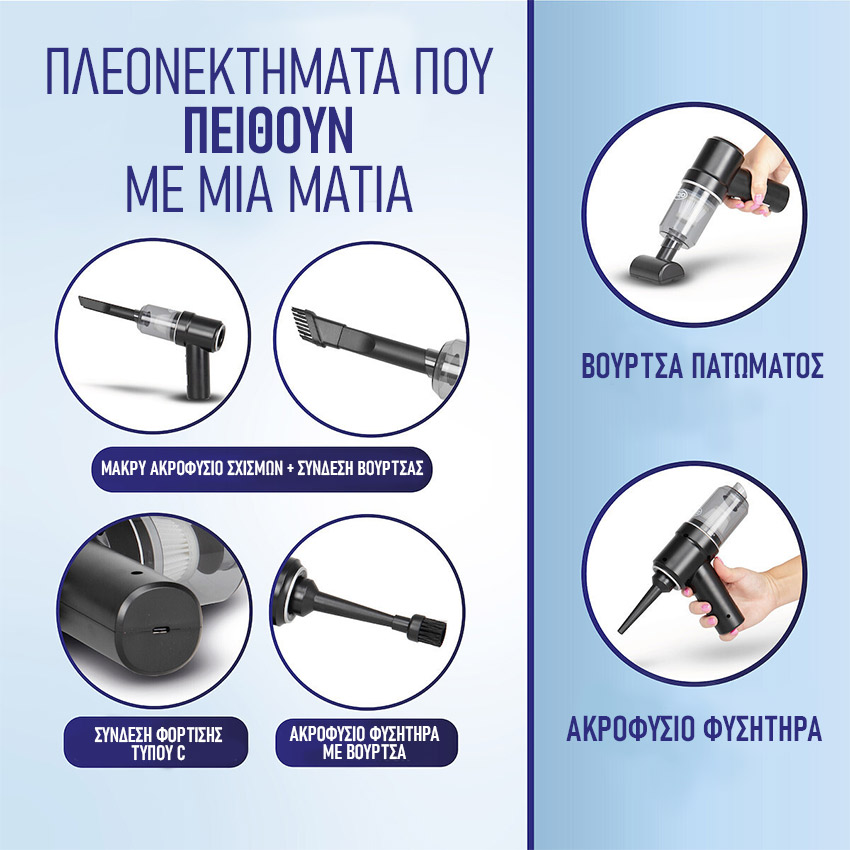 ΠΛΕΟΝΕΚΤΗΜΑΤΑ ΠΟΥ
ΠΕΙΘΟΥΝ
ΜΕ ΜΙΑ ΜΑΤΙΑ

ΜΑΚΡΥ ΑΚΡΟΦΥΣΙΟ ΣΧΙΣΜΩΝ + ΣΥΝΔΕΣΗ ΒΟΥΡΤΣΑΣ

ΣΥΝΔΕΣΗ ΦΟΡΤΙΣΗΣ ΤΥΠΟΥ C

ΑΚΡΟΦΥΣΙΟ ΦΥΣΗΤΗΡΑ ΜΕ ΒΟΥΡΤΣΑ

ΒΟΥΡΤΣΑ ΠΑΤΩΜΑΤΟΣ

ΑΚΡΟΦΥΣΙΟ ΦΥΣΗΤΗΡΑ