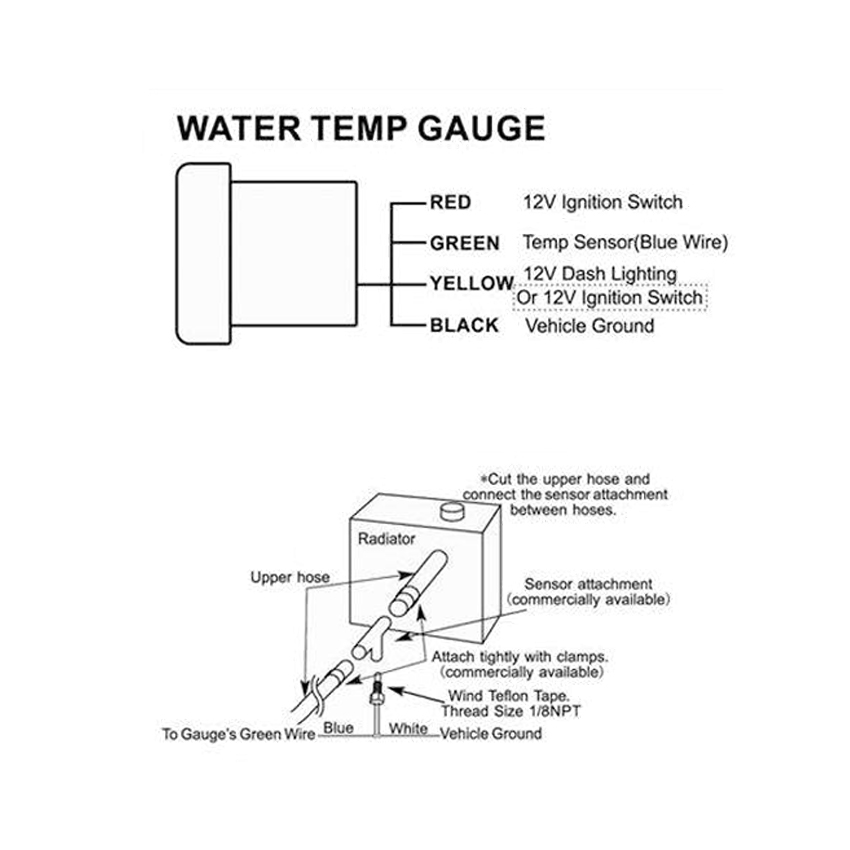 WATER TEMP GAUGE

RED 12V Ignition Switch
GREEN Temp Sensor(Blue Wire)
YELLOW 12V Dash Lighting
Or 12V Ignition Switch
BLACK Vehicle Ground

*Cut the upper hose and connect the sensor attachment between hoses.

Radiator

Upper hose

Sensor attachment (commercially available)

Attach tightly with clamps. (commercially available)

Wind Teflon Tape. Thread Size 1/8NPT

To Gauge's Green Wire Blue White Vehicle Ground