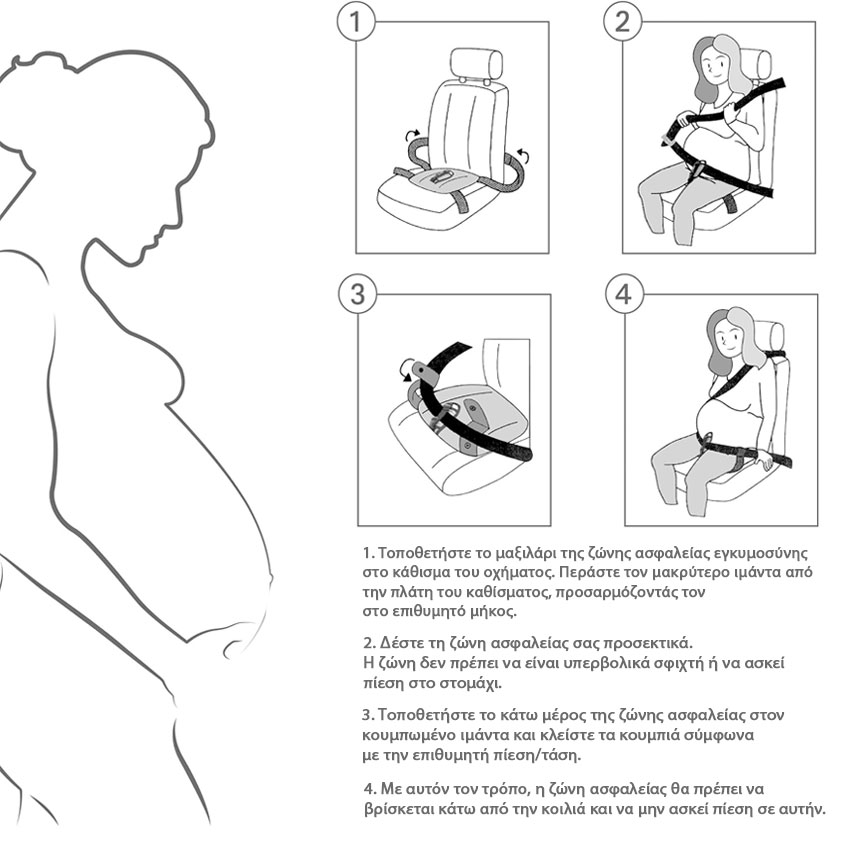 1

2

3

4

1. Τοποθετήστε το μαξιλάρι της ζώνης ασφαλείας εγκυμοσύνης στο κάθισμα του οχήματος. Περάστε τον μακρύτερο ιμάντα από την πλάτη του καθίσματος, προσαρμόζοντάς τον στο επιθυμητό μήκος.

2. Δέστε τη ζώνη ασφαλείας σας προσεκτικά. Η ζώνη δεν πρέπει να είναι υπερβολικά σφιχτή ή να ασκεί πίεση στο στομάχι.

3. Τοποθετήστε το κάτω μέρος της ζώνης ασφαλείας στον κουμπωμένο ιμάντα και κλείστε τα κουμπιά σύμφωνα με την επιθυμητή πίεση/τάση.

4. Με αυτόν τον τρόπο, η ζώνη ασφαλείας θα πρέπει να βρίσκεται κάτω από την κοιλιά και να μην ασκεί πίεση σε αυτήν.