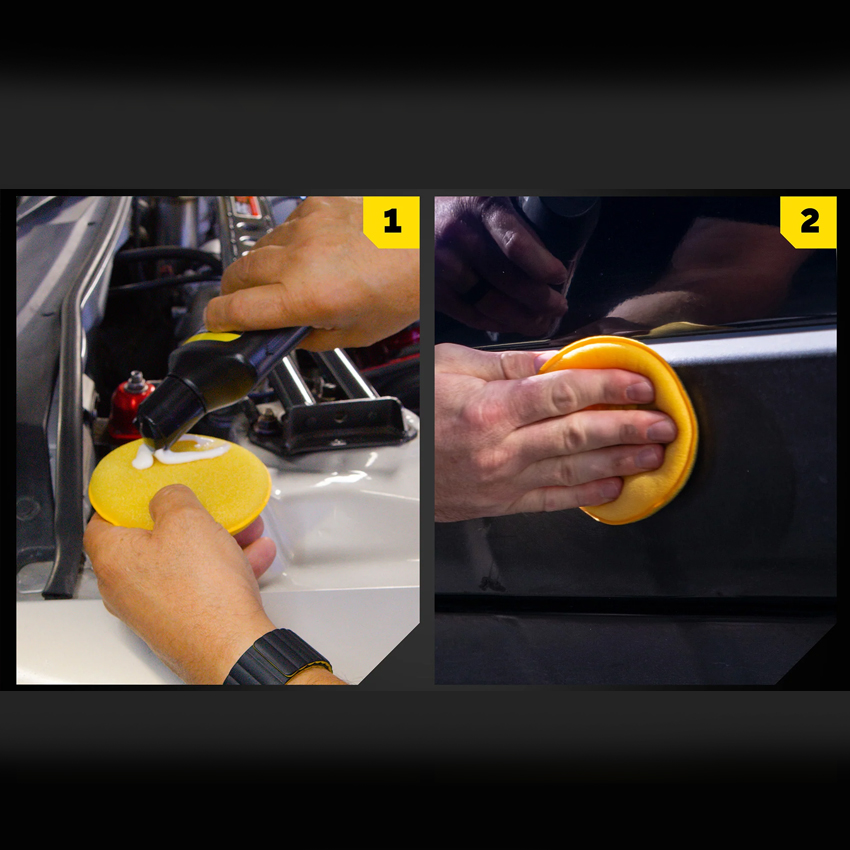 1

2