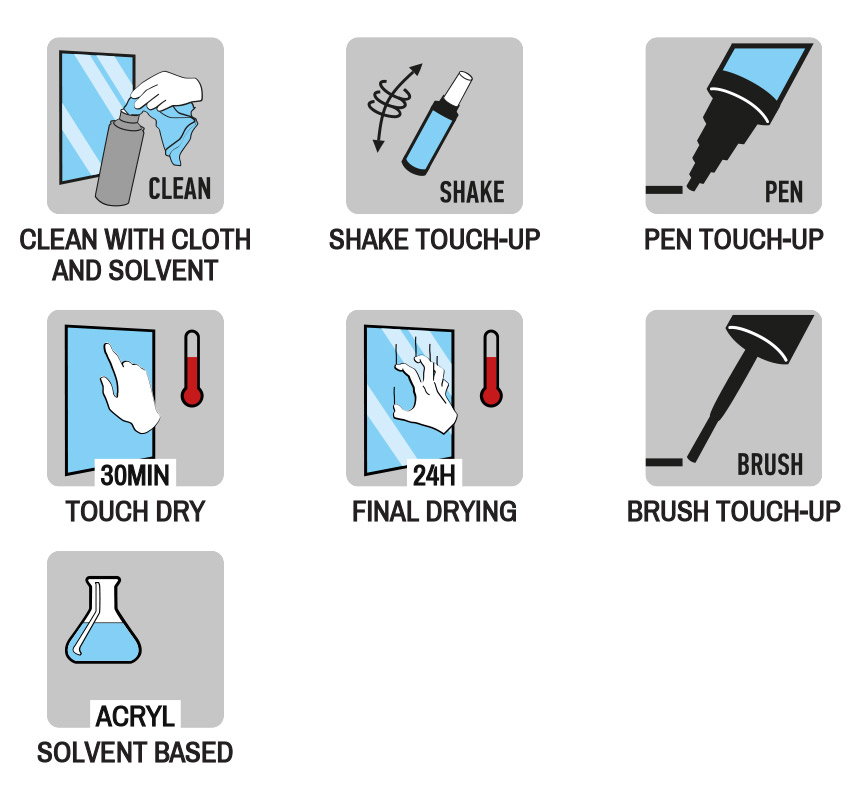 CLEAN
CLEAN WITH CLOTH AND SOLVENT

SHAKE
SHAKE TOUCH-UP

PEN
PEN TOUCH-UP

30MIN
TOUCH DRY

24H
FINAL DRYING

BRUSH
BRUSH TOUCH-UP

ACRYL
SOLVENT BASED