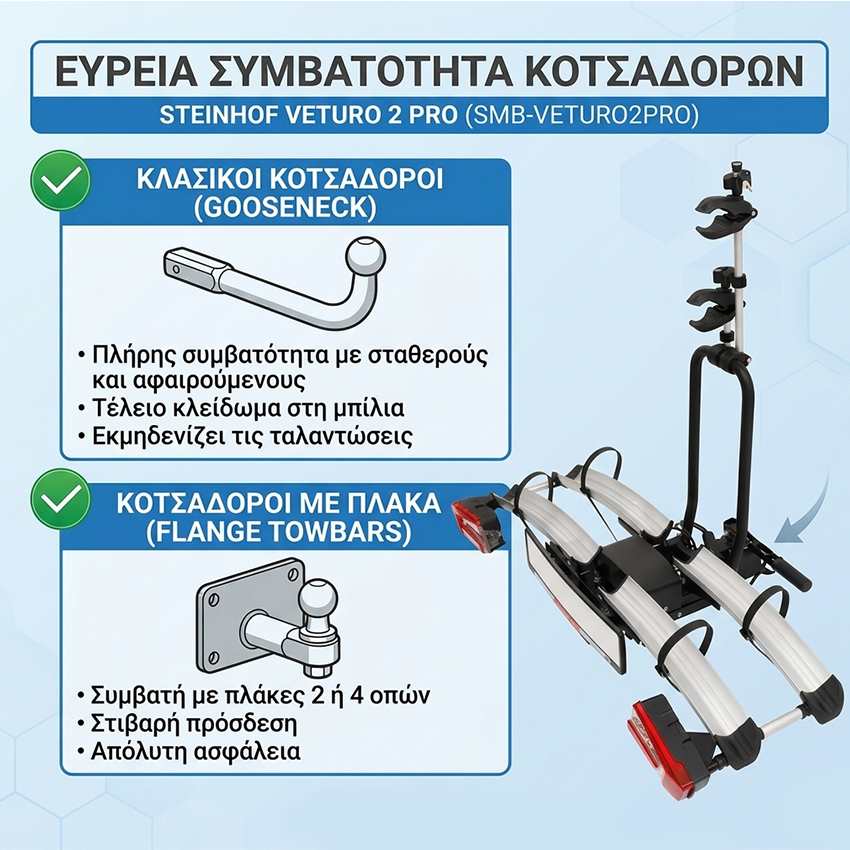 ΕΥΡΕΙΑ ΣΥΜΒΑΤΟΤΗΤΑ ΚΟΤΣΑΔΟΡΩΝ
STEINHOF VETURO 2 PRO (SMB-VETURO2PRO)

ΚΛΑΣΙΚΟΙ ΚΟΤΣΑΔΟΡΟΙ (GOOSENECK)

• Πλήρης συμβατότητα με σταθερούς και αφαιρούμενους
• Τέλειο κλείδωμα στη μπίλια
• Εκμηδενίζει τις ταλαντώσεις

ΚΟΤΣΑΔΟΡΟΙ ΜΕ ΠΛΑΚΑ (FLANGE TOWBARS)

• Συμβατή με πλάκες 2 ή 4 οπών
• Στιβαρή πρόσδεση
• Απόλυτη ασφάλεια